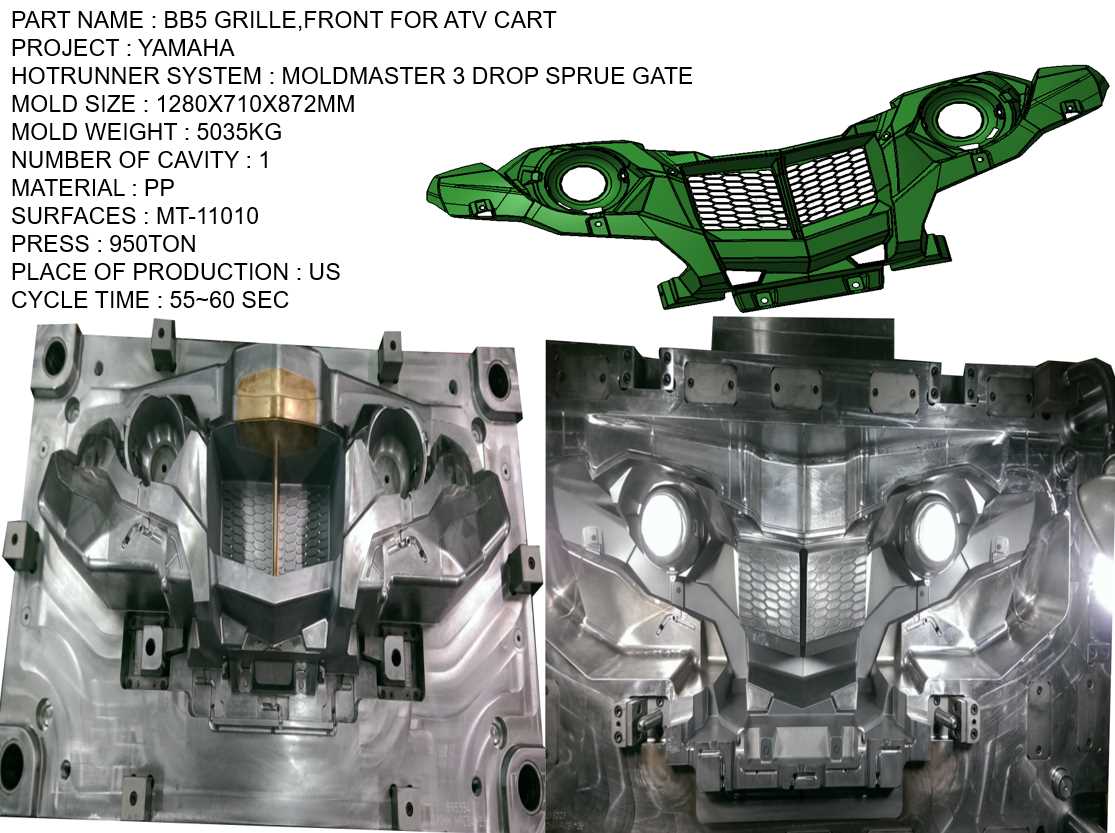 PART NAME : BB5 GRILLE,FRONT FOR ATV CART
PROJECT : YAMAHA
HOTRUNNER SYSTEM : MOLDMASTER 3 DROP SPRUE GATE
MOLD SIZE : 1280X710X872MM
MOLD WEIGHT : 5035KG
NUMBER OF CAVITY : 1
MATERIAL : PP
SURFACES : MT-11010
PRESS : 950TON
PLACE OF PRODUCTION : US
CYCLE TIME : 55~60 SEC